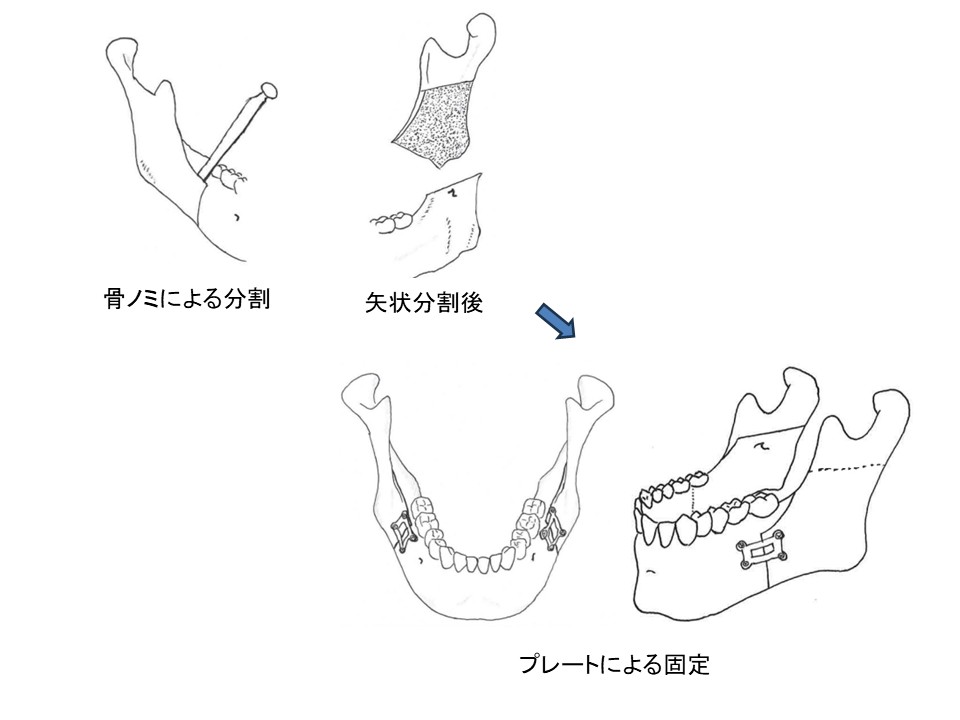 骨ノミによる分割

矢状分割後

プレートによる固定