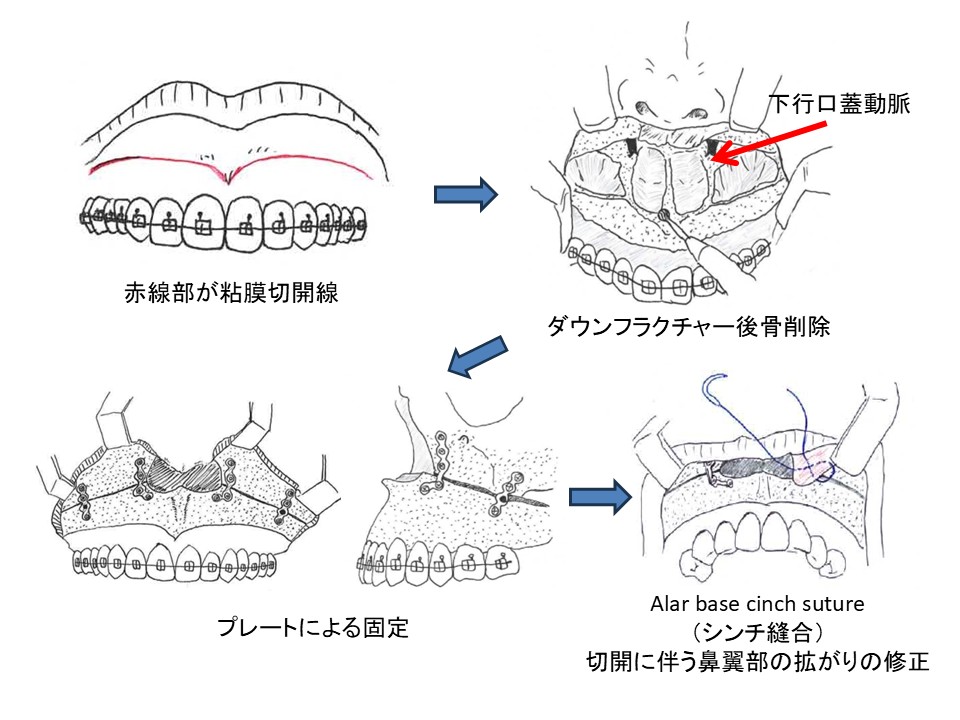 下行口蓋動脈

赤線部が粘膜切開線

ダウンフラクチャー後骨削除

プレートによる固定

Alar base cinch suture
（シンチ縫合）
切開に伴う鼻翼部の拡がりの修正